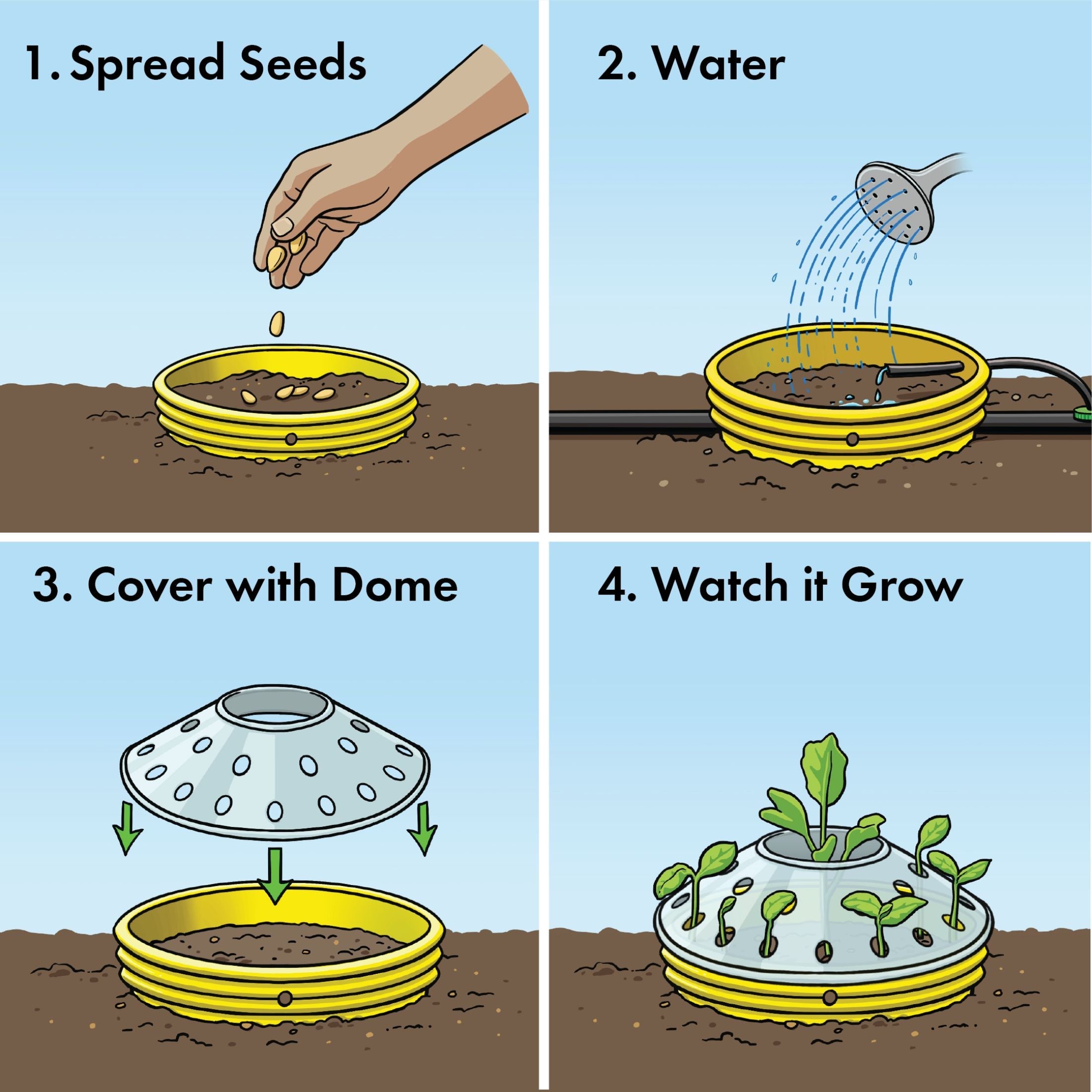 1. Spread Seeds

2. Water

3. Cover with Dome

4. Watch it Grow