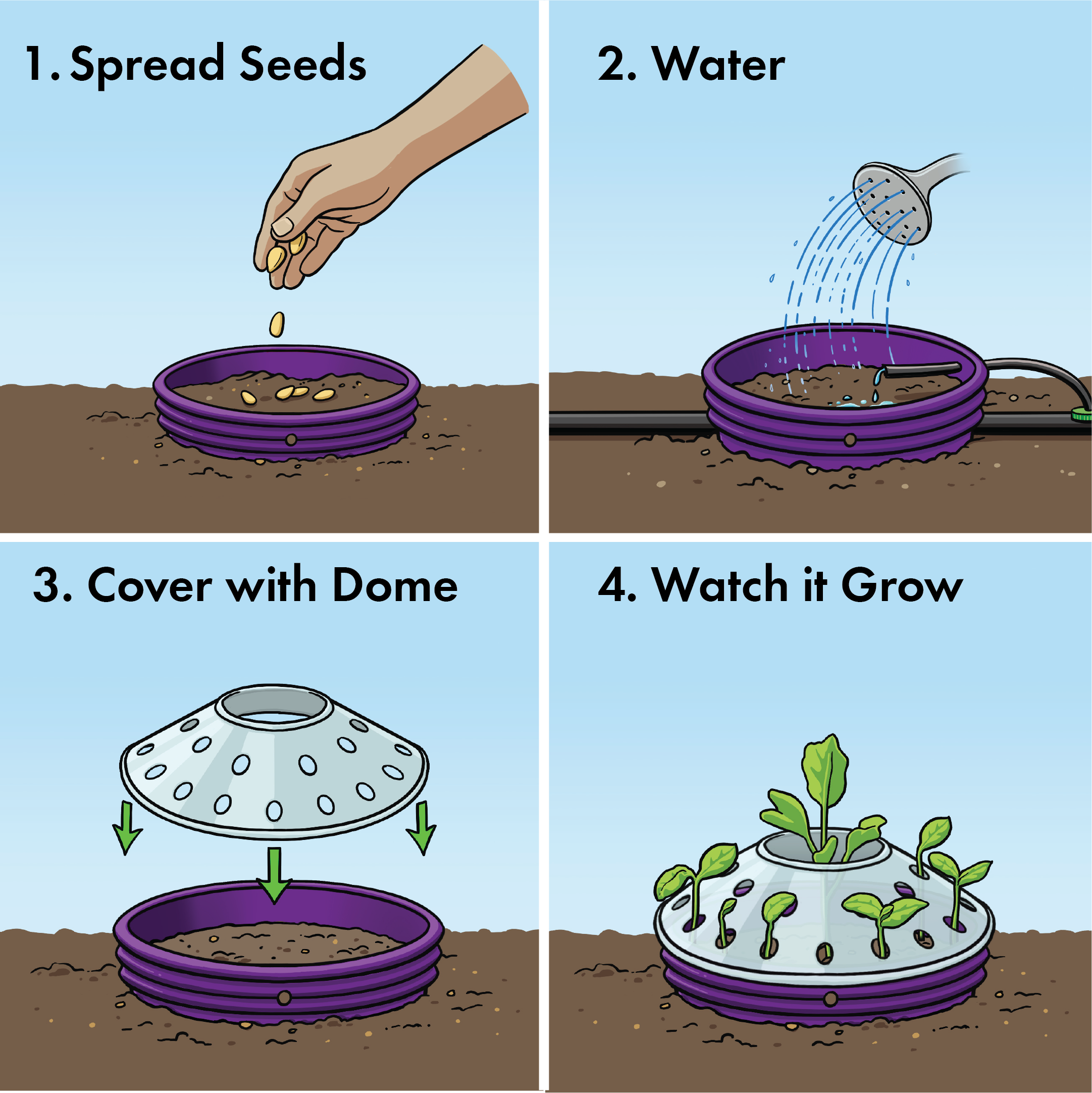 1. Spread Seeds

2. Water

3. Cover with Dome

4. Watch it Grow