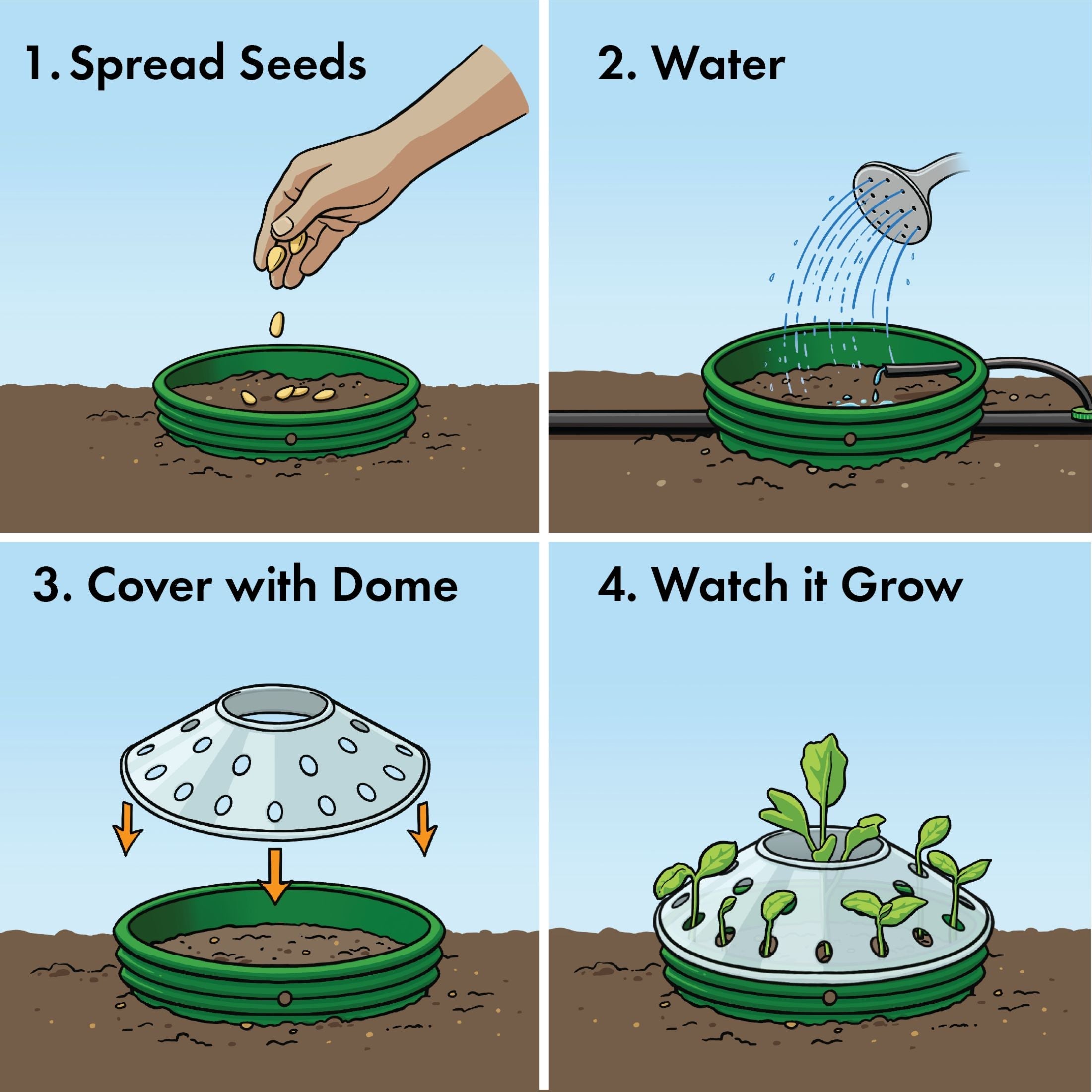 1. Spread Seeds

2. Water

3. Cover with Dome

4. Watch it Grow