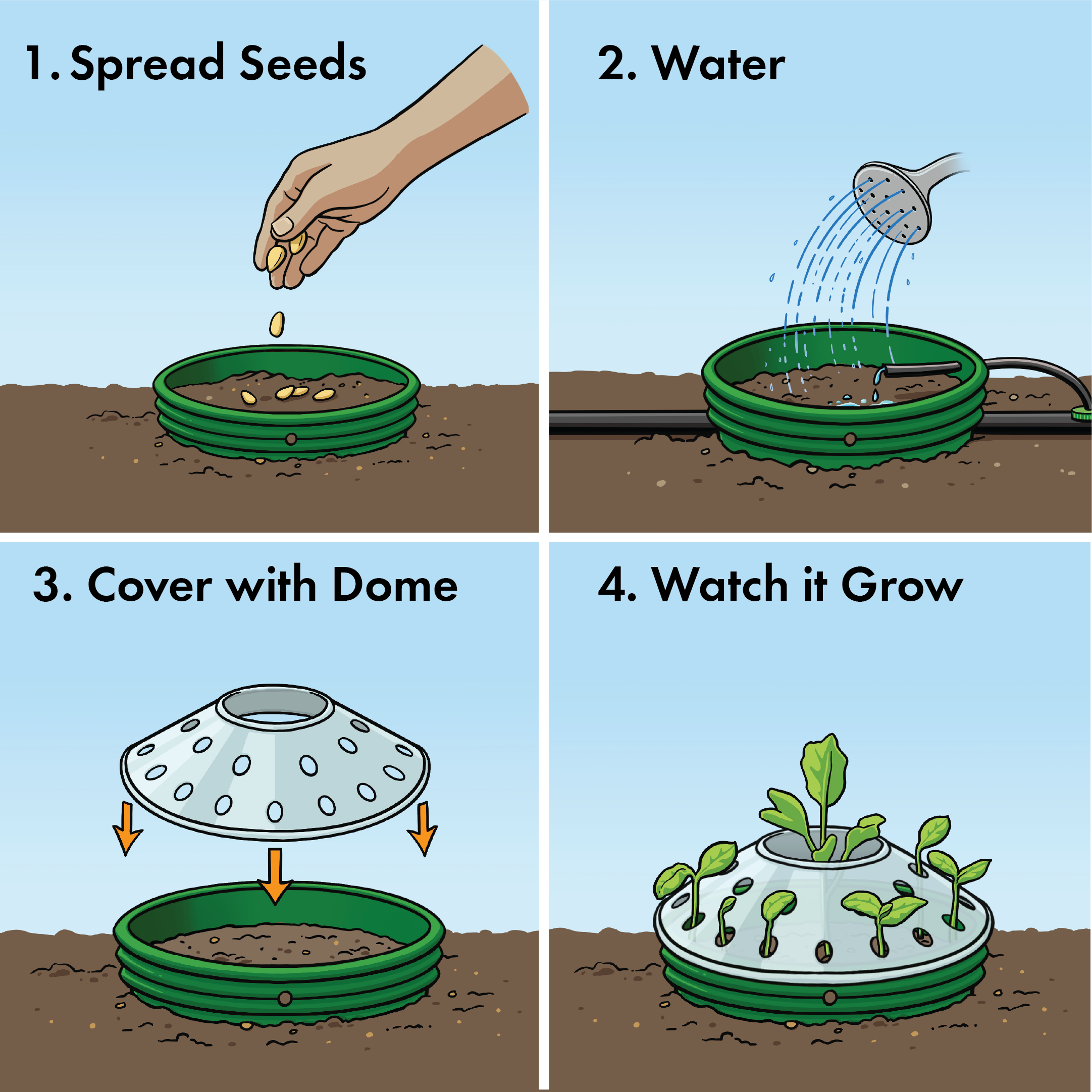 1. Spread Seeds

2. Water

3. Cover with Dome

4. Watch it Grow