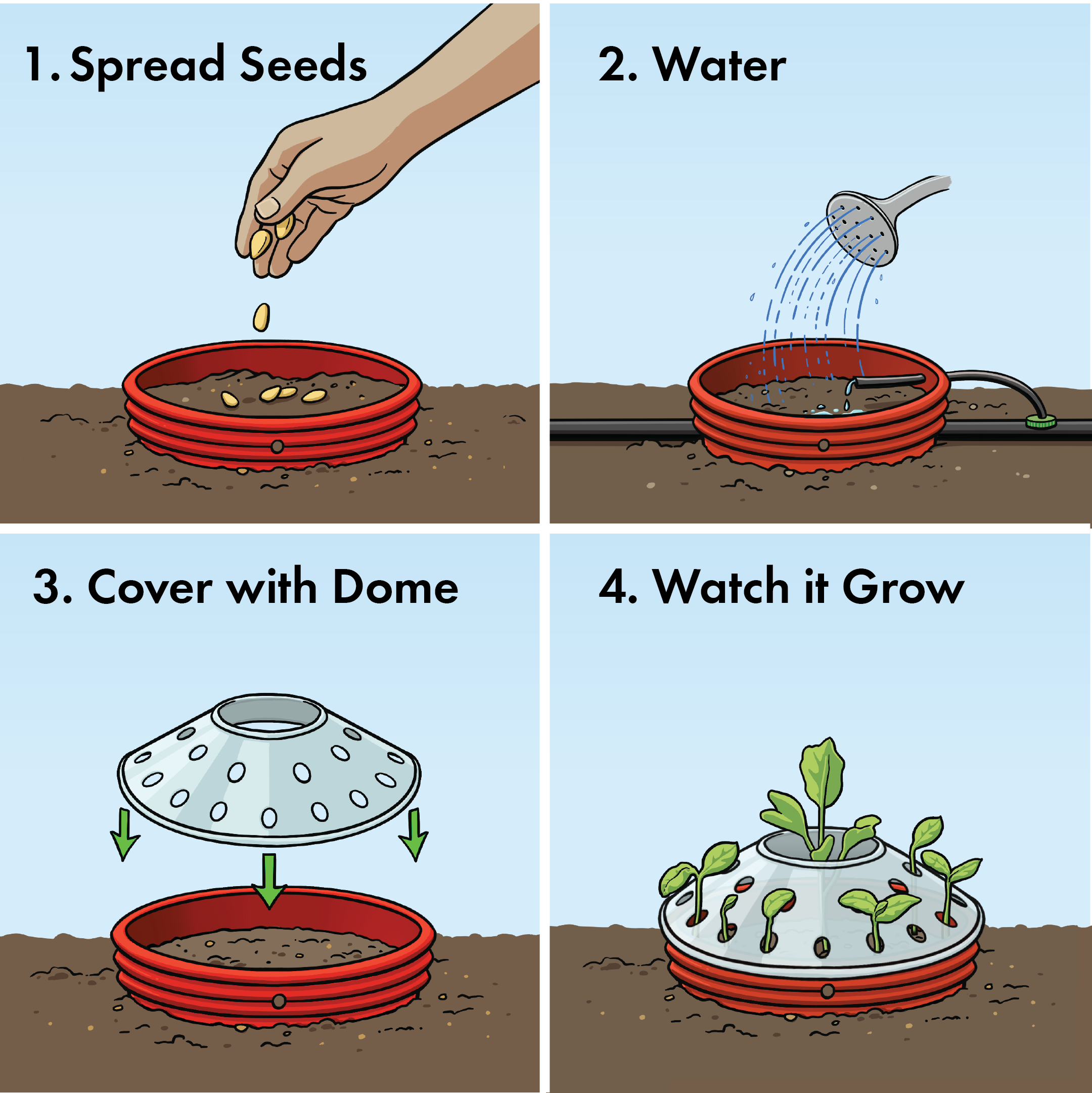 1. Spread Seeds

2. Water

3. Cover with Dome

4. Watch it Grow