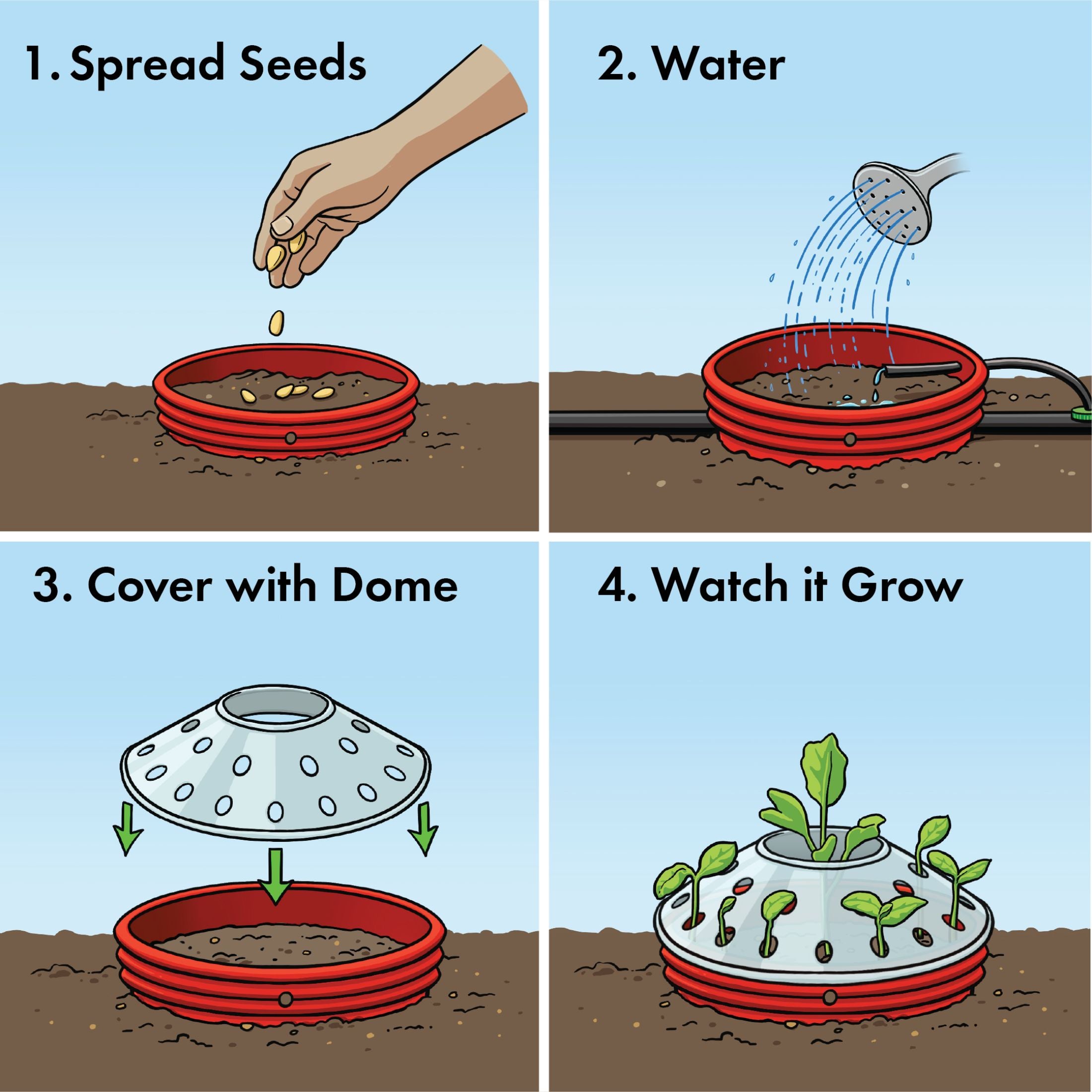 1. Spread Seeds

2. Water

3. Cover with Dome

4. Watch it Grow