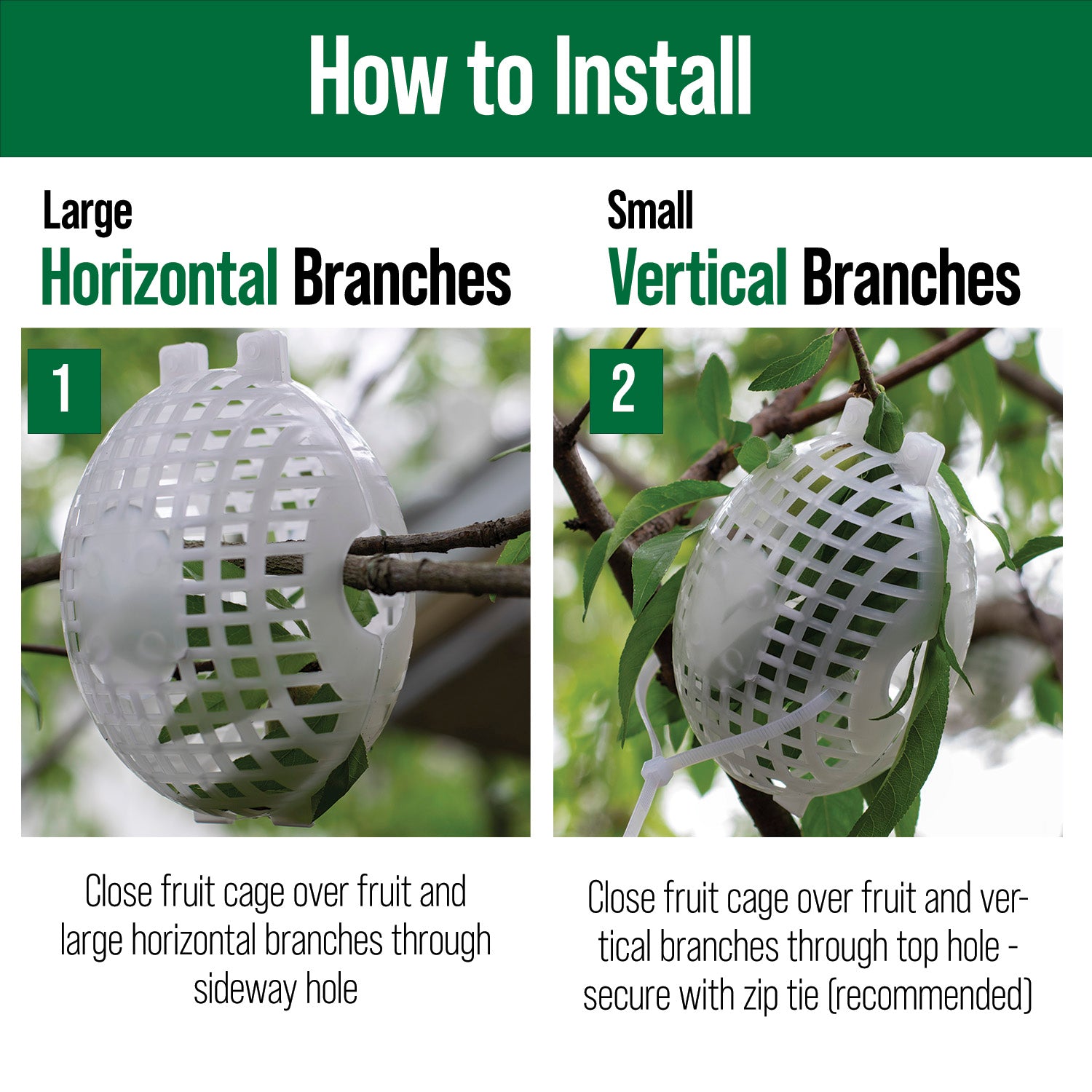 How to Install

Large
Horizontal Branches

1

Close fruit cage over fruit and large horizontal branches through sideway hole

Small
Vertical Branches

2

Close fruit cage over fruit and vertical branches through top hole - secure with zip tie (recommended)