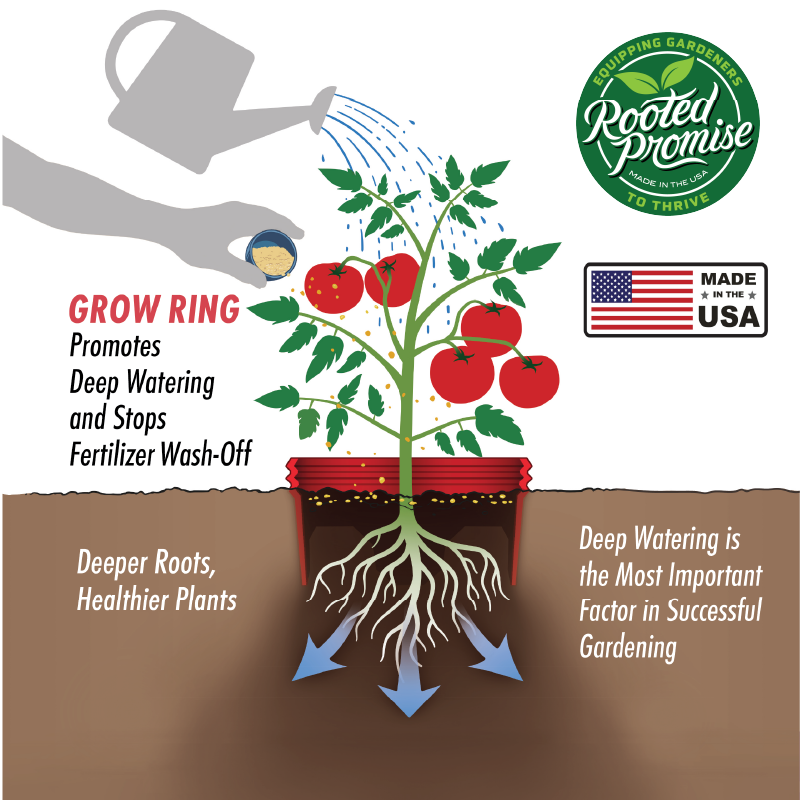 EQUIPPING GARDENERS
Rooted Promise
MADE IN THE USA
TO THRIVE

MADE IN THE USA

GROW RING
Promotes Deep Watering and Stops Fertilizer Wash-Off

Deeper Roots, Healthier Plants

Deep Watering is the Most Important Factor in Successful Gardening